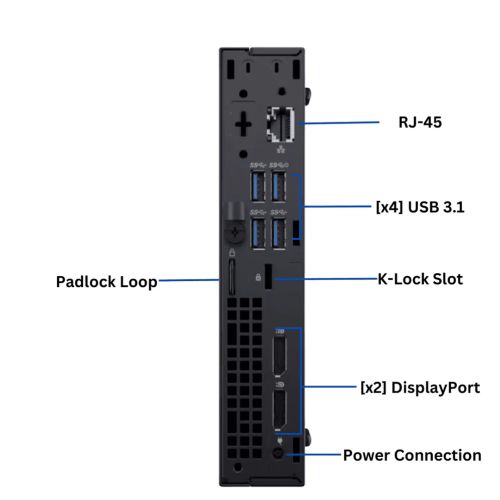 RJ-45

[x4] USB 3.1

Padlock Loop

K-Lock Slot

[x2] DisplayPort

Power Connection